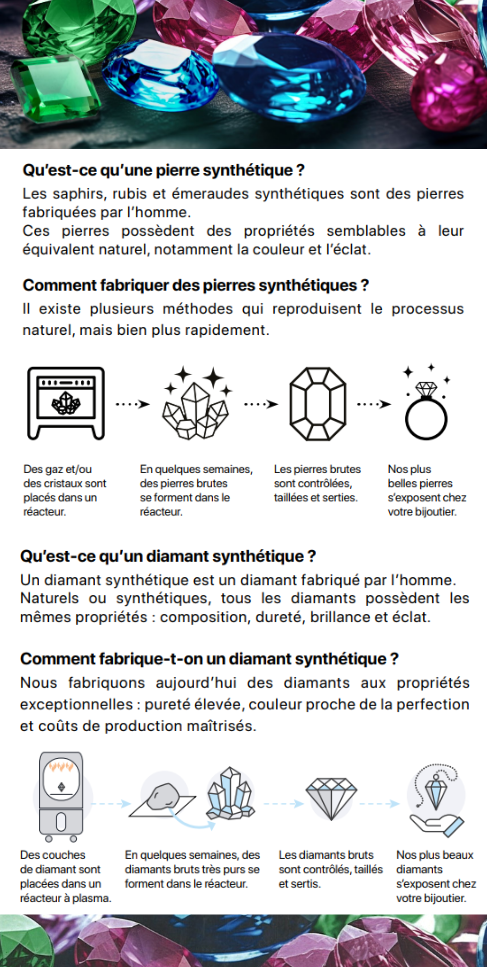 Qu'est-ce qu'une pierre synthétique ?

Les saphirs, rubis et émeraudes synthétiques sont des pierres fabriquées par l'homme.
Ces pierres possèdent des propriétés semblables à leur équivalent naturel, notamment la couleur et l'éclat.

Comment fabriquer des pierres synthétiques ?

Il existe plusieurs méthodes qui reproduisent le processus naturel, mais bien plus rapidement.

Des gaz et/ou des cristaux sont placés dans un réacteur.

En quelques semaines, des pierres brutes se forment dans le réacteur.

Les pierres brutes sont contrôlées, taillées et serties.

Nos plus belles pierres s'exposent chez votre bijoutier.

Qu'est-ce qu'un diamant synthétique ?

Un diamant synthétique est un diamant fabriqué par l'homme.
Naturels ou synthétiques, tous les diamants possèdent les mêmes propriétés : composition, dureté, brillance et éclat.

Comment fabrique-t-on un diamant synthétique ?

Nous fabriquons aujourd'hui des diamants aux propriétés exceptionnelles : pureté élevée, couleur proche de la perfection et coûts de production maîtrisés.

Des couches de diamant sont placées dans un réacteur à plasma.

En quelques semaines, des diamants bruts très purs se forment dans le réacteur.

Les diamants bruts sont contrôlés, taillés et sertis.

Nos plus beaux diamants s'exposent chez votre bijoutier.